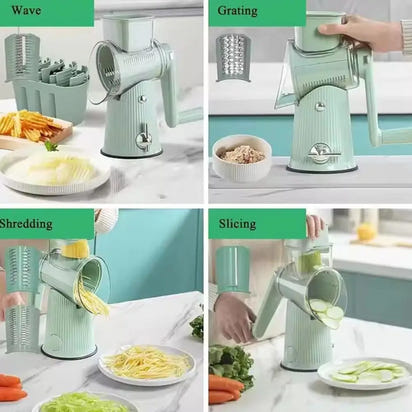 Wave

Grating

Shredding

Slicing