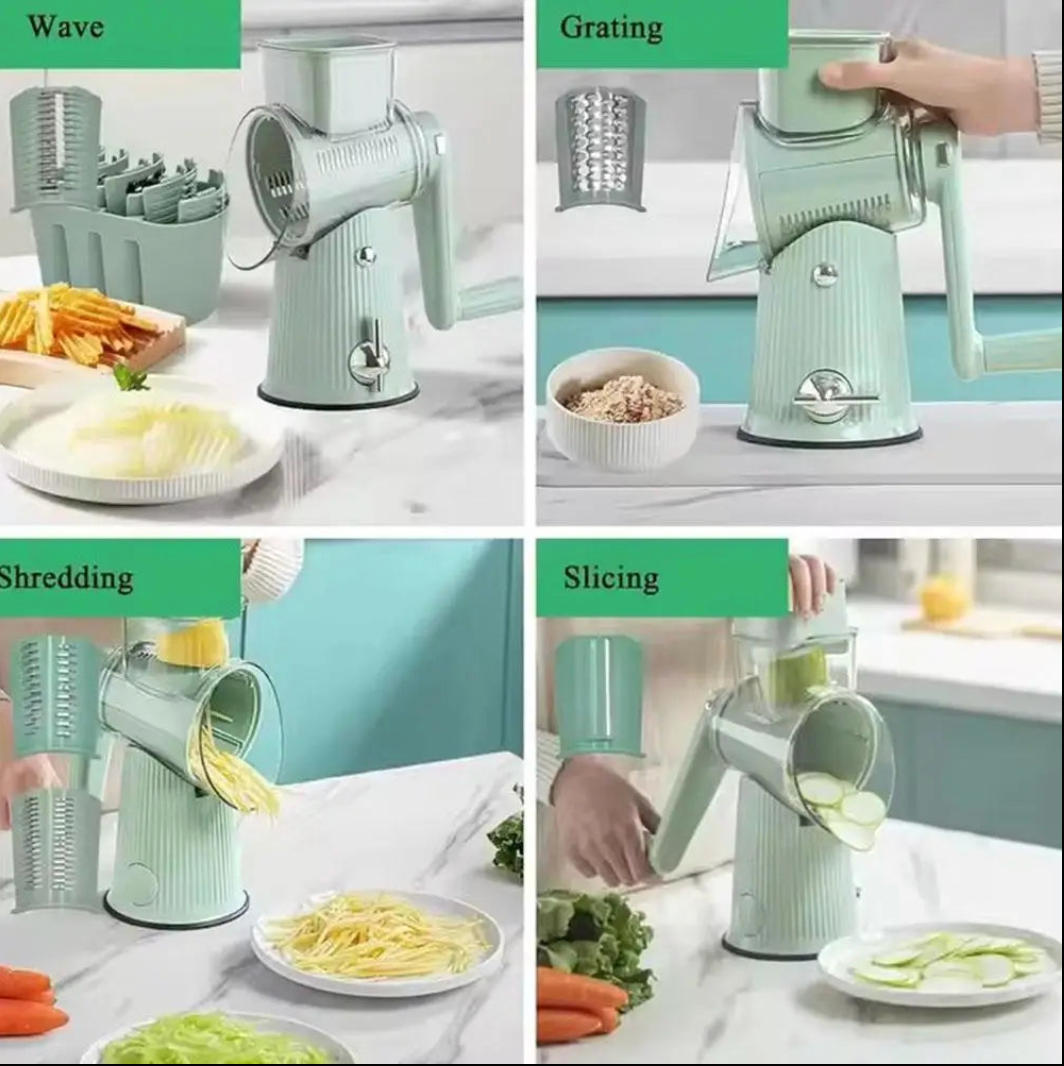 Wave

Grating

Shredding

Slicing